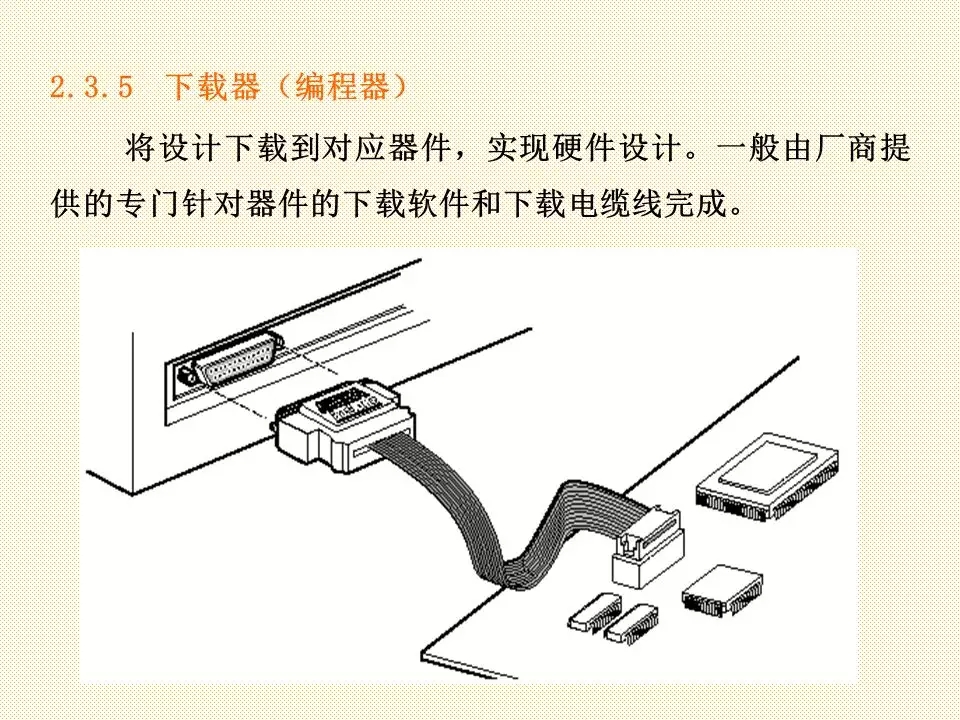 2.3.5　下载器（编程器）

将设计下载到对应器件，实现硬件设计。一般由厂商提供的专门针对器件的下载软件和下载电缆线完成。