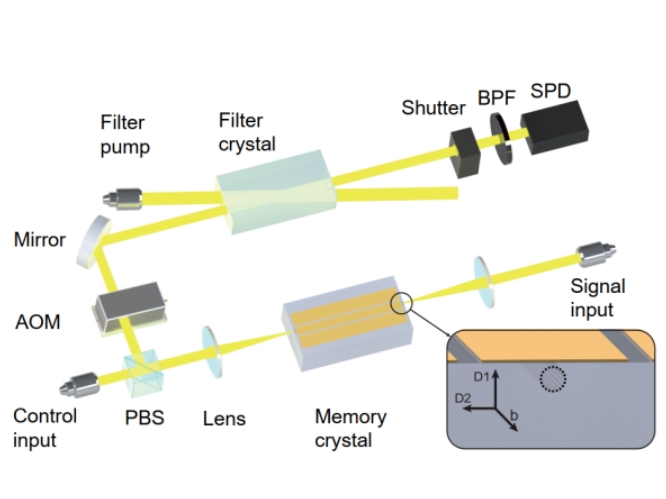 Filter pump

Filter crystal

Shutter

BPF

SPD

Mirror

AOM

Signal input

D1

D2

b

Control input

PBS

Lens

Memory crystal